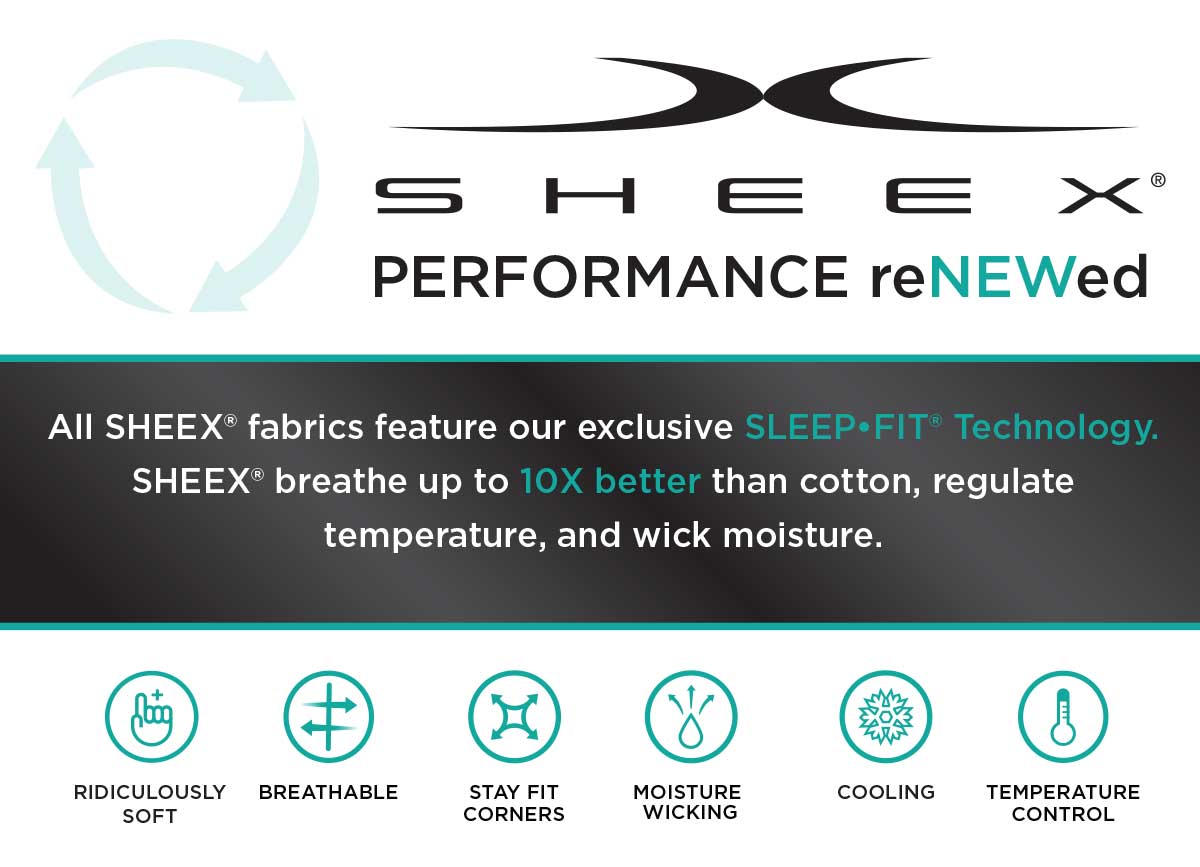 SHEEX®
PERFORMANCE reNEWed

All SHEEX® fabrics feature our exclusive SLEEP•FIT® Technology. SHEEX® breathe up to 10X better than cotton, regulate temperature, and wick moisture.

RIDICULOUSLY SOFT
BREATHABLE
STAY FIT CORNERS
MOISTURE WICKING
COOLING
TEMPERATURE CONTROL