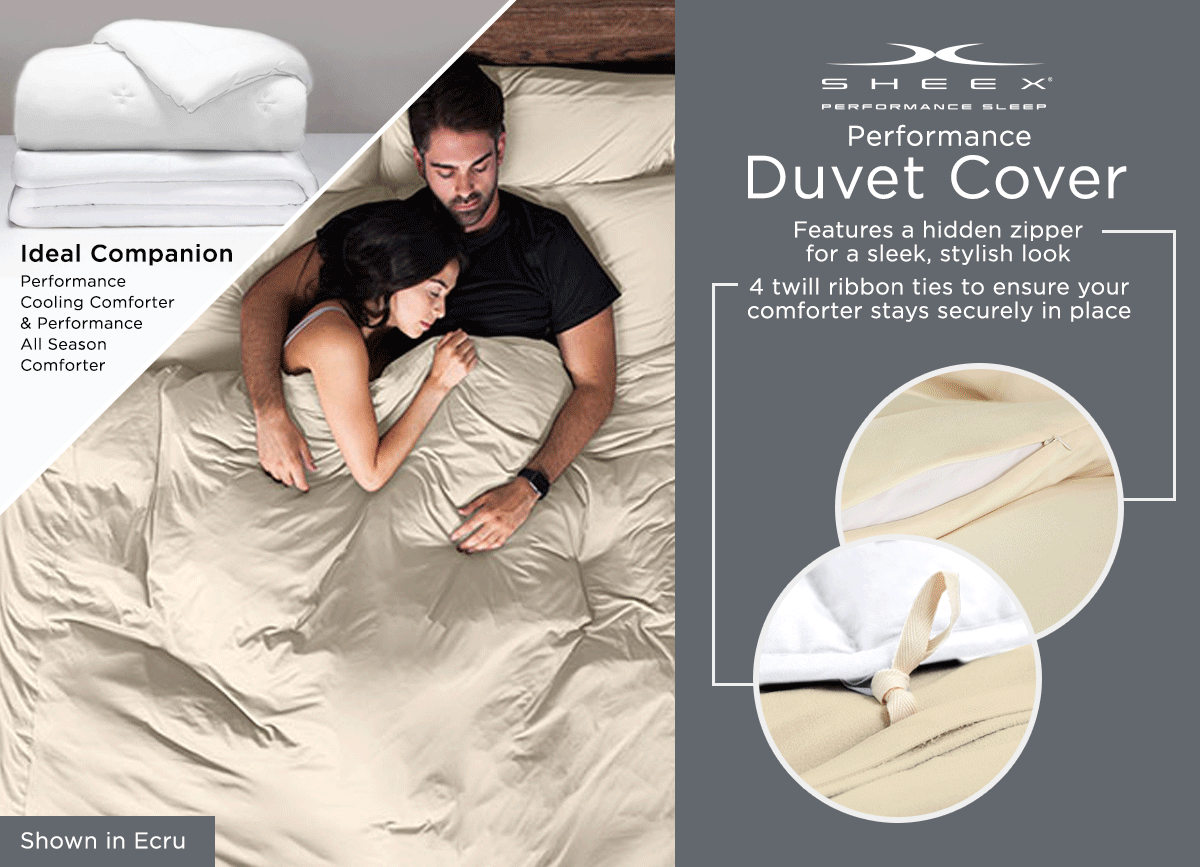 Ideal Companion
Performance Cooling Comforter & Performance All Season Comforter

Shown in Ecru

SHEEX®
PERFORMANCE SLEEP

Performance
Duvet Cover

Features a hidden zipper for a sleek, stylish look

4 twill ribbon ties to ensure your comforter stays securely in place