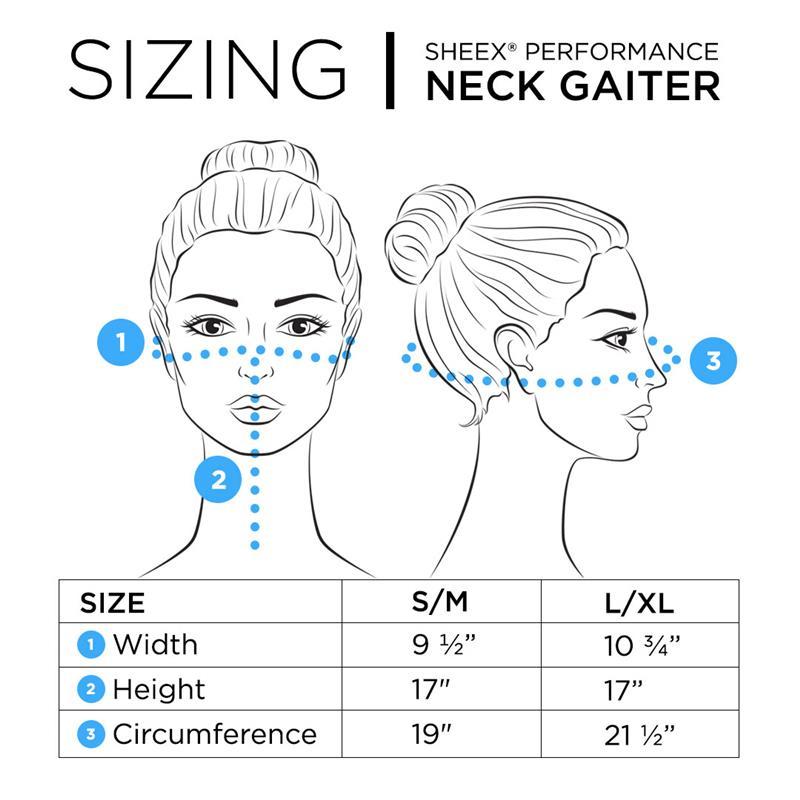 SIZING | SHEEX® PERFORMANCE NECK GAITER

1

2

3

| SIZE | S/M | L/XL |
|---|---|---|
| 1 Width | 9 ½" | 10 ¾" |
| 2 Height | 17" | 17" |
| 3 Circumference | 19" | 21 ½" |