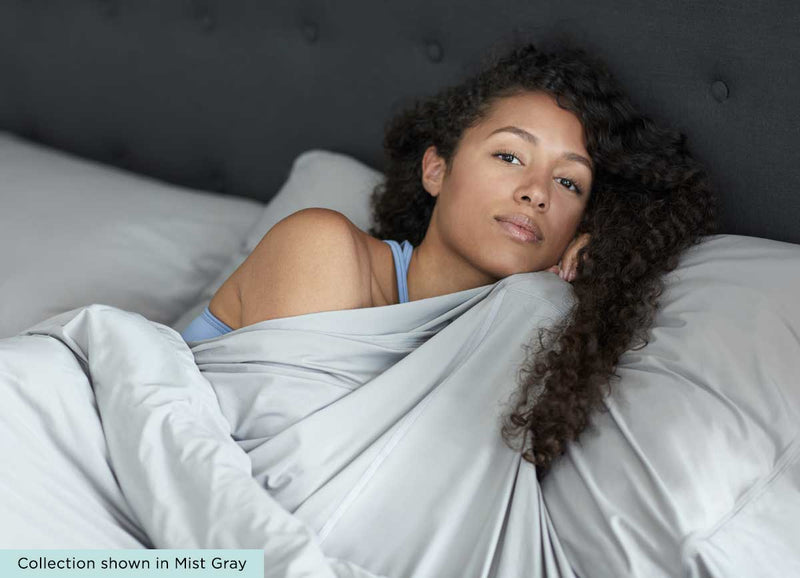 Collection shown in Mist Gray