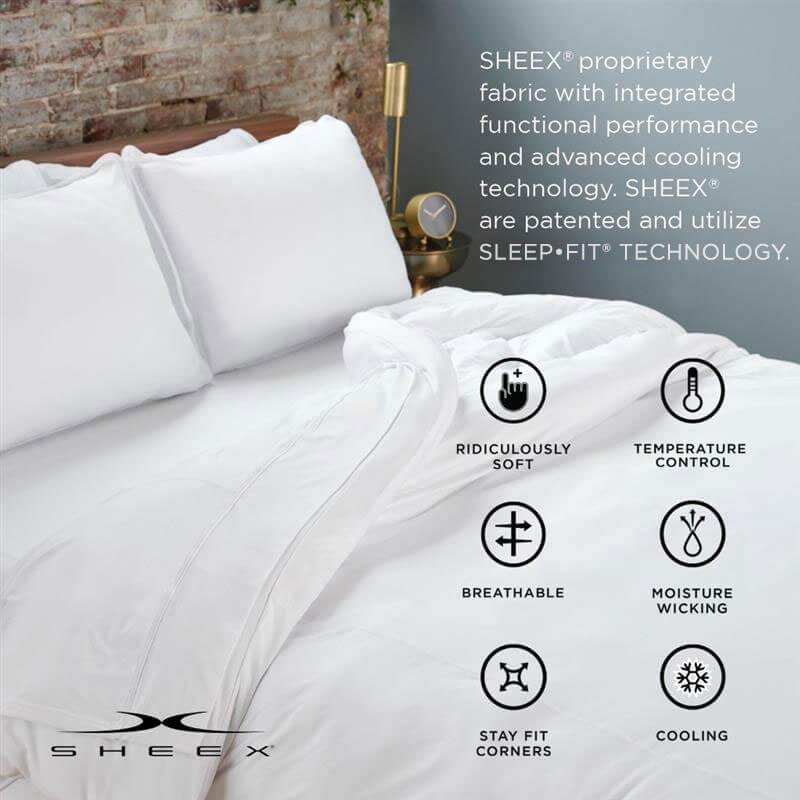 SHEEX® proprietary fabric with integrated functional performance and advanced cooling technology. SHEEX® are patented and utilize SLEEP•FIT® TECHNOLOGY.

RIDICULOUSLY SOFT

TEMPERATURE CONTROL

BREATHABLE

MOISTURE WICKING

STAY FIT CORNERS

COOLING

SHEEX®