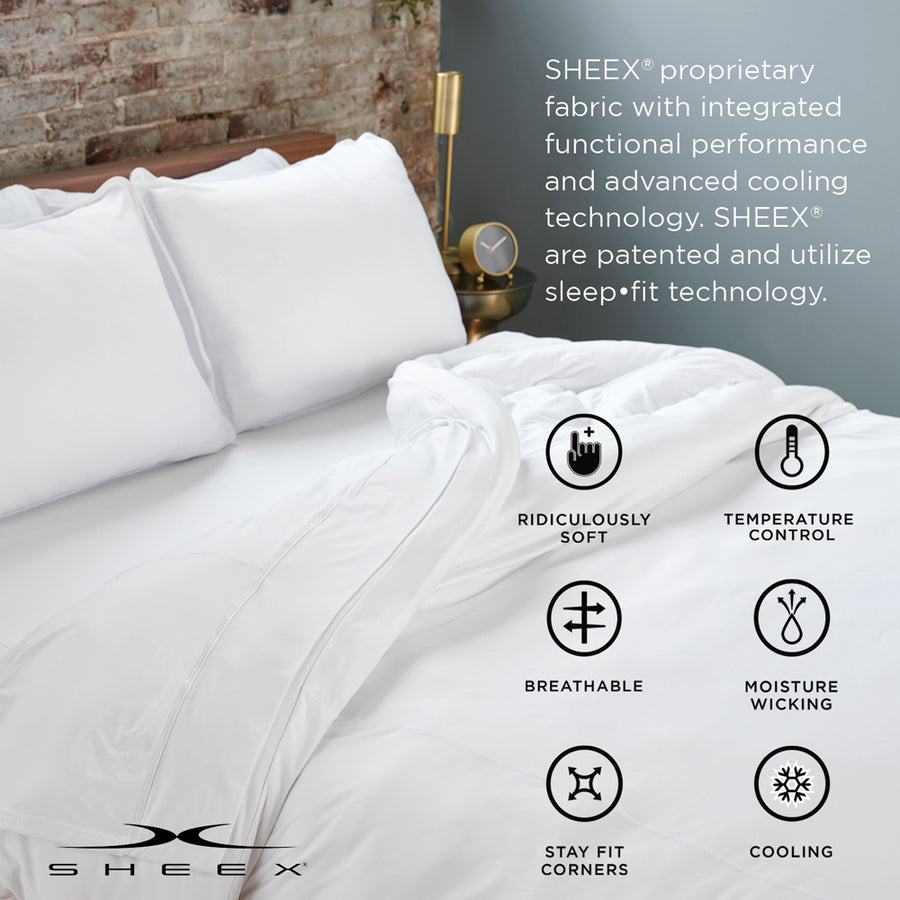 SHEEX® proprietary fabric with integrated functional performance and advanced cooling technology. SHEEX® are patented and utilize sleep•fit technology.

RIDICULOUSLY SOFT

TEMPERATURE CONTROL

BREATHABLE

MOISTURE WICKING

STAY FIT CORNERS

COOLING

SHEEX®