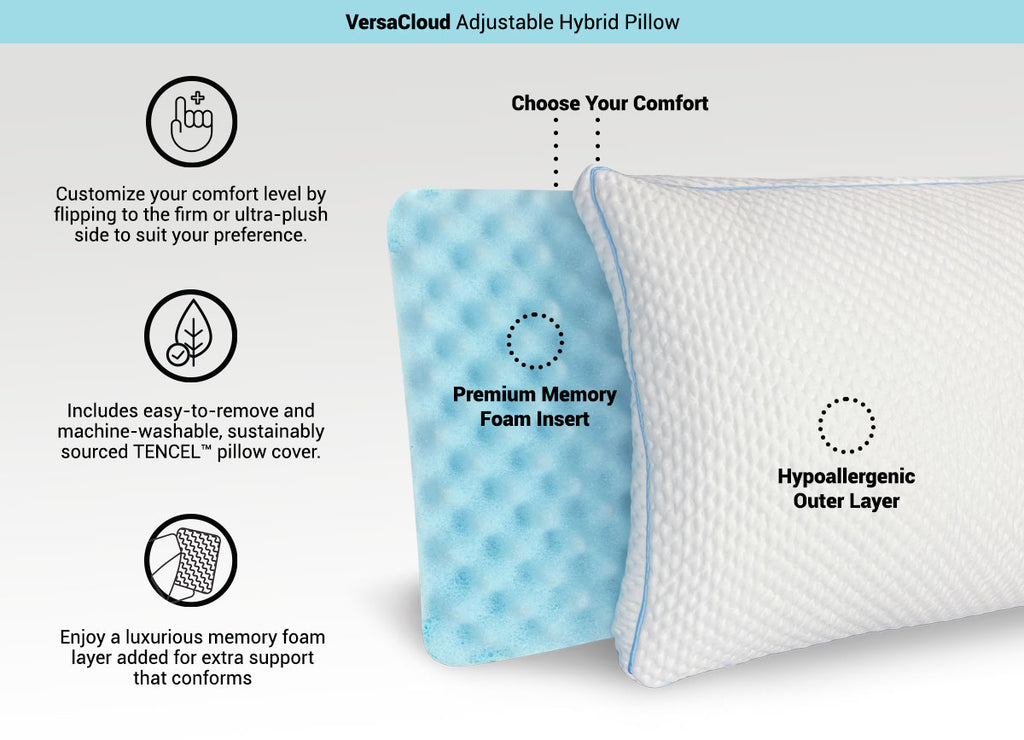 VersaCloud Adjustable Hybrid Pillow

Customize your comfort level by flipping to the firm or ultra-plush side to suit your preference.

Includes easy-to-remove and machine-washable, sustainably sourced TENCEL™ pillow cover.

Enjoy a luxurious memory foam layer added for extra support that conforms

Choose Your Comfort

Premium Memory Foam Insert

Hypoallergenic Outer Layer