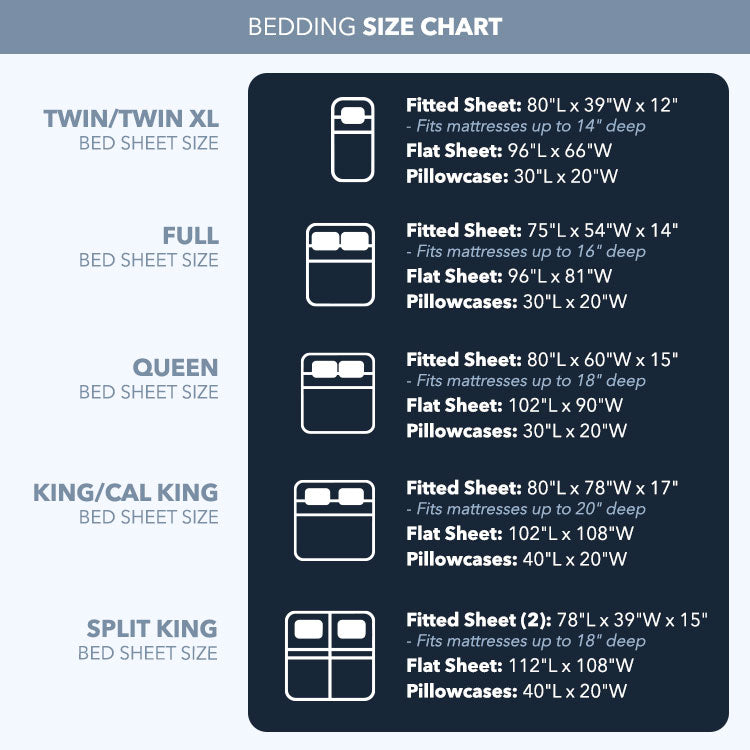 BEDDING SIZE CHART

TWIN/TWIN XL
BED SHEET SIZE

Fitted Sheet: 80"L x 39"W x 12"
- Fits mattresses up to 14" deep
Flat Sheet: 96"L x 66"W
Pillowcase: 30"L x 20"W

FULL
BED SHEET SIZE

Fitted Sheet: 75"L x 54"W x 14"
- Fits mattresses up to 16" deep
Flat Sheet: 96"L x 81"W
Pillowcases: 30"L x 20"W

QUEEN
BED SHEET SIZE

Fitted Sheet: 80"L x 60"W x 15"
- Fits mattresses up to 18" deep
Flat Sheet: 102"L x 90"W
Pillowcases: 30"L x 20"W

KING/CAL KING
BED SHEET SIZE

Fitted Sheet: 80"L x 78"W x 17"
- Fits mattresses up to 20" deep
Flat Sheet: 102"L x 108"W
Pillowcases: 40"L x 20"W

SPLIT KING
BED SHEET SIZE

Fitted Sheet (2): 78"L x 39"W x 15"
- Fits mattresses up to 18" deep
Flat Sheet: 112"L x 108"W
Pillowcases: 40"L x 20"W