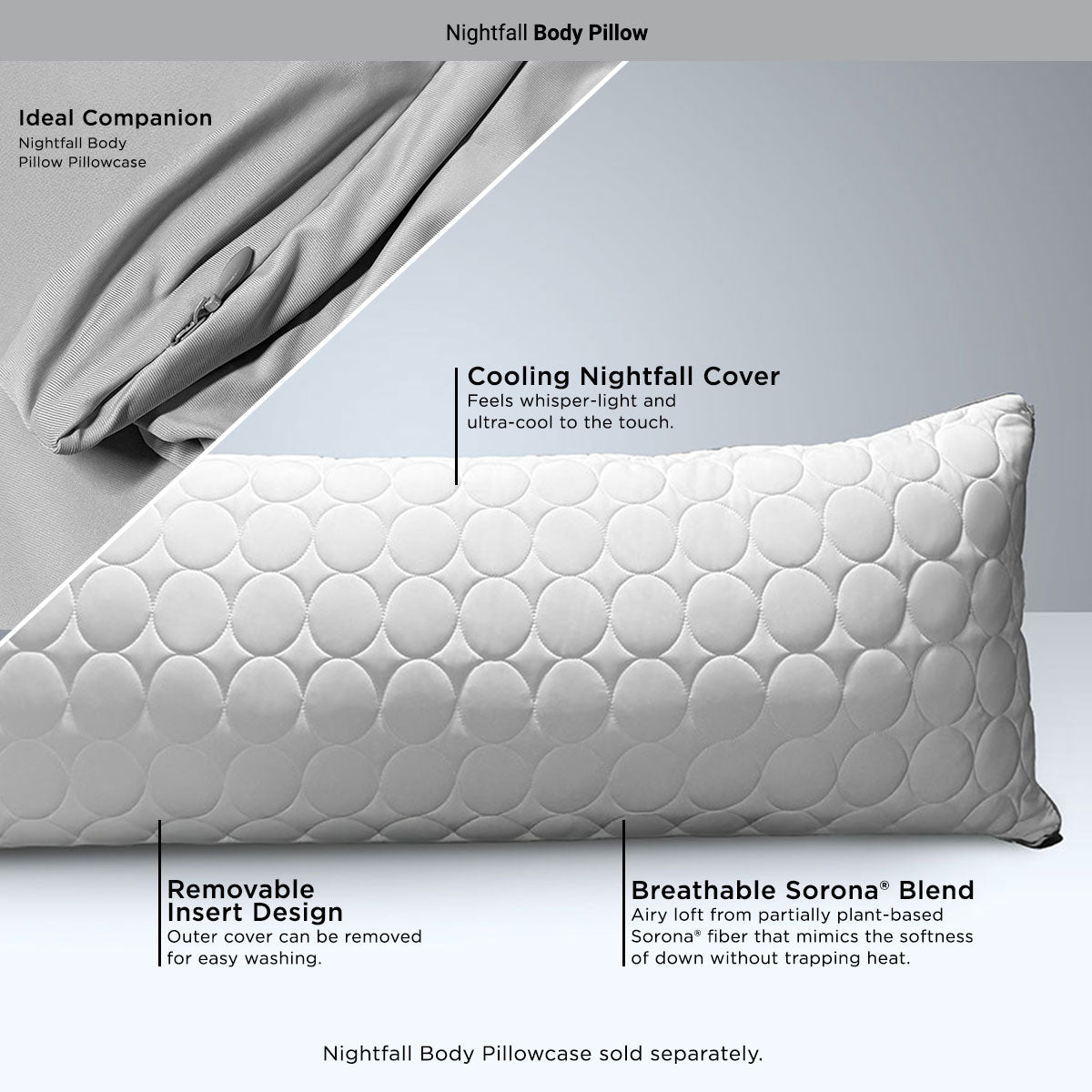 Nightfall Body Pillow

Ideal Companion
Nightfall Body Pillow Pillowcase

Cooling Nightfall Cover
Feels whisper-light and ultra-cool to the touch.

Removable Insert Design
Outer cover can be removed for easy washing.

Breathable Sorona® Blend
Airy loft from partially plant-based Sorona® fiber that mimics the softness of down without trapping heat.

Nightfall Body Pillowcase sold separately.