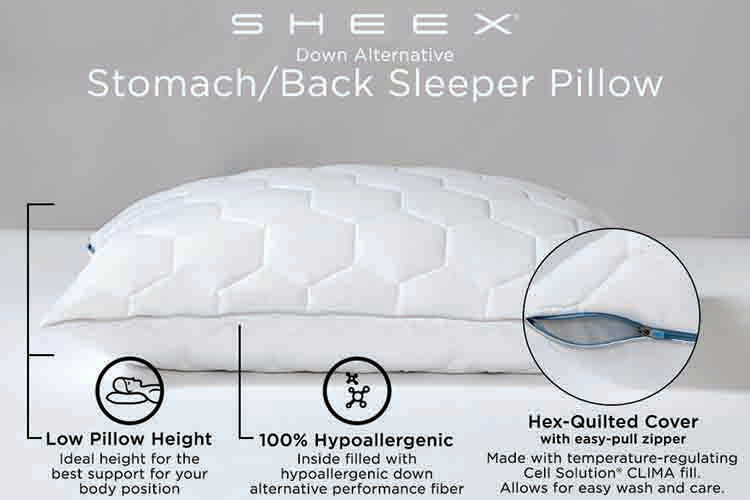 SHEEX®
Down Alternative
Stomach/Back Sleeper Pillow

Low Pillow Height
Ideal height for the best support for your body position

100% Hypoallergenic
Inside filled with hypoallergenic down alternative performance fiber

Hex-Quilted Cover
with easy-pull zipper
Made with temperature-regulating Cell Solution® CLIMA fill. Allows for easy wash and care.