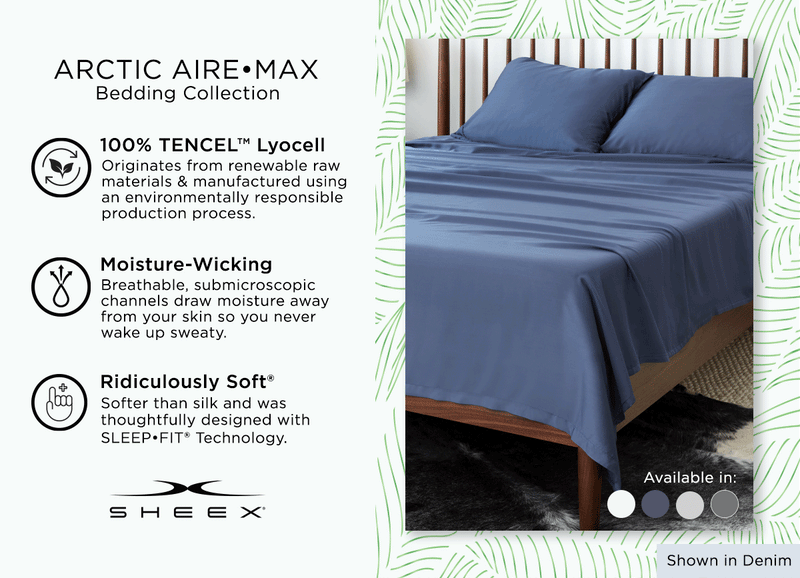 ARCTIC AIRE•MAX
Bedding Collection

100% TENCEL™ Lyocell
Originates from renewable raw materials & manufactured using an environmentally responsible production process.

Moisture-Wicking
Breathable, submicroscopic channels draw moisture away from your skin so you never wake up sweaty.

Ridiculously Soft®
Softer than silk and was thoughtfully designed with SLEEP•FIT® Technology.

SHEEX®

Available in:

Shown in Denim