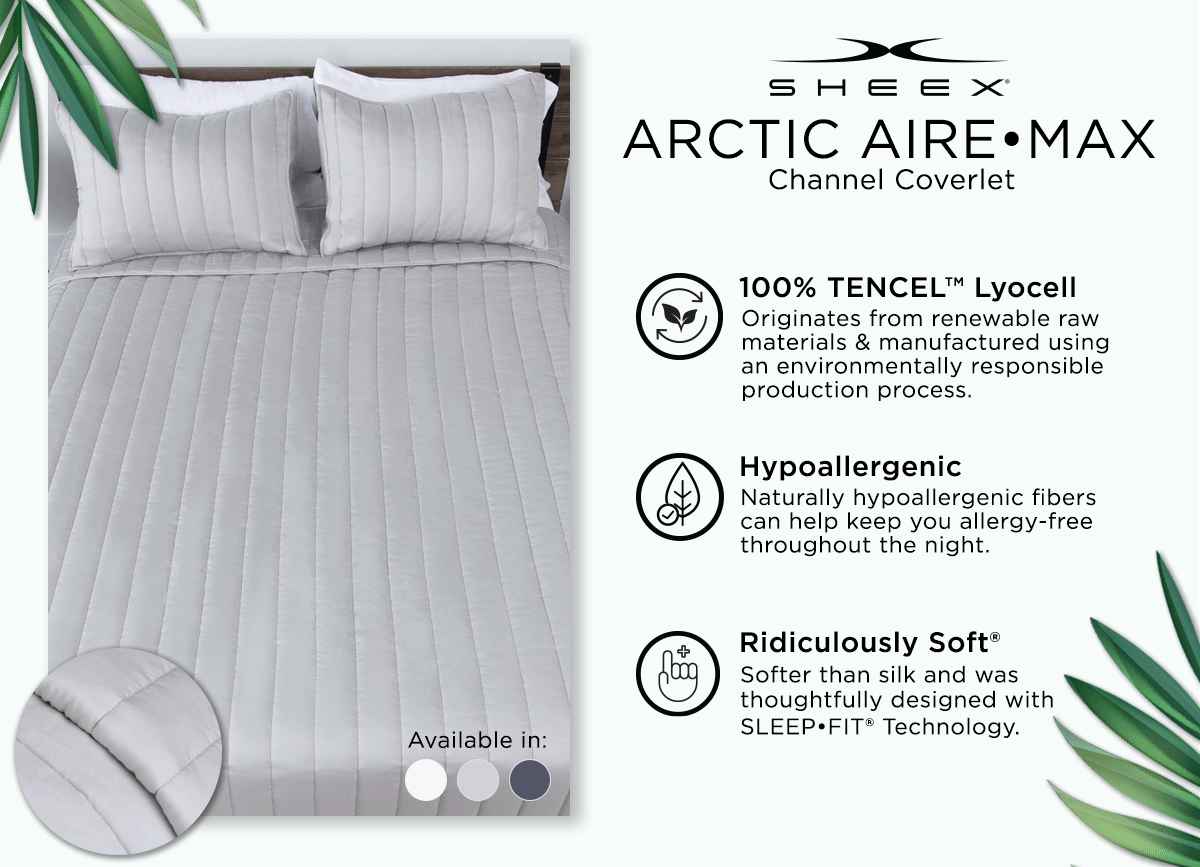 SHEEX®
ARCTIC AIRE•MAX
Channel Coverlet

100% TENCEL™ Lyocell
Originates from renewable raw materials & manufactured using an environmentally responsible production process.

Hypoallergenic
Naturally hypoallergenic fibers can help keep you allergy-free throughout the night.

Ridiculously Soft®
Softer than silk and was thoughtfully designed with SLEEP•FIT® Technology.

Available in: