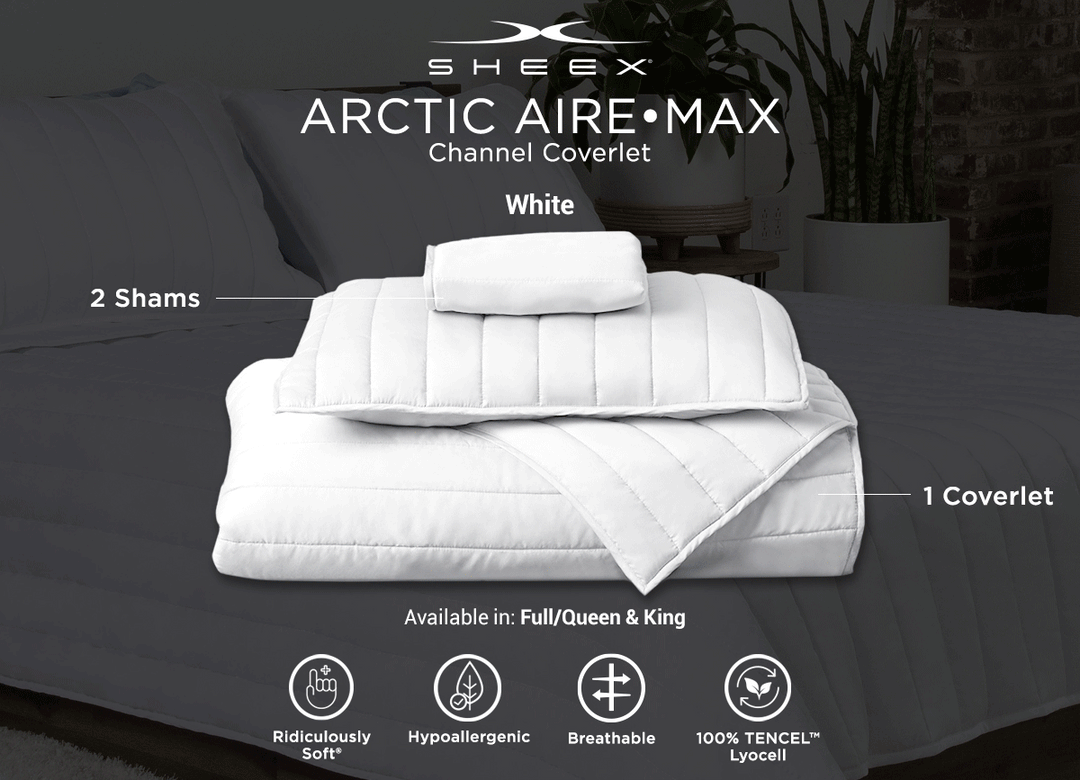 SHEEX®
ARCTIC AIRE•MAX
Channel Coverlet

White

2 Shams

1 Coverlet

Available in: Full/Queen & King

Ridiculously Soft®

Hypoallergenic

Breathable

100% TENCEL™ Lyocell