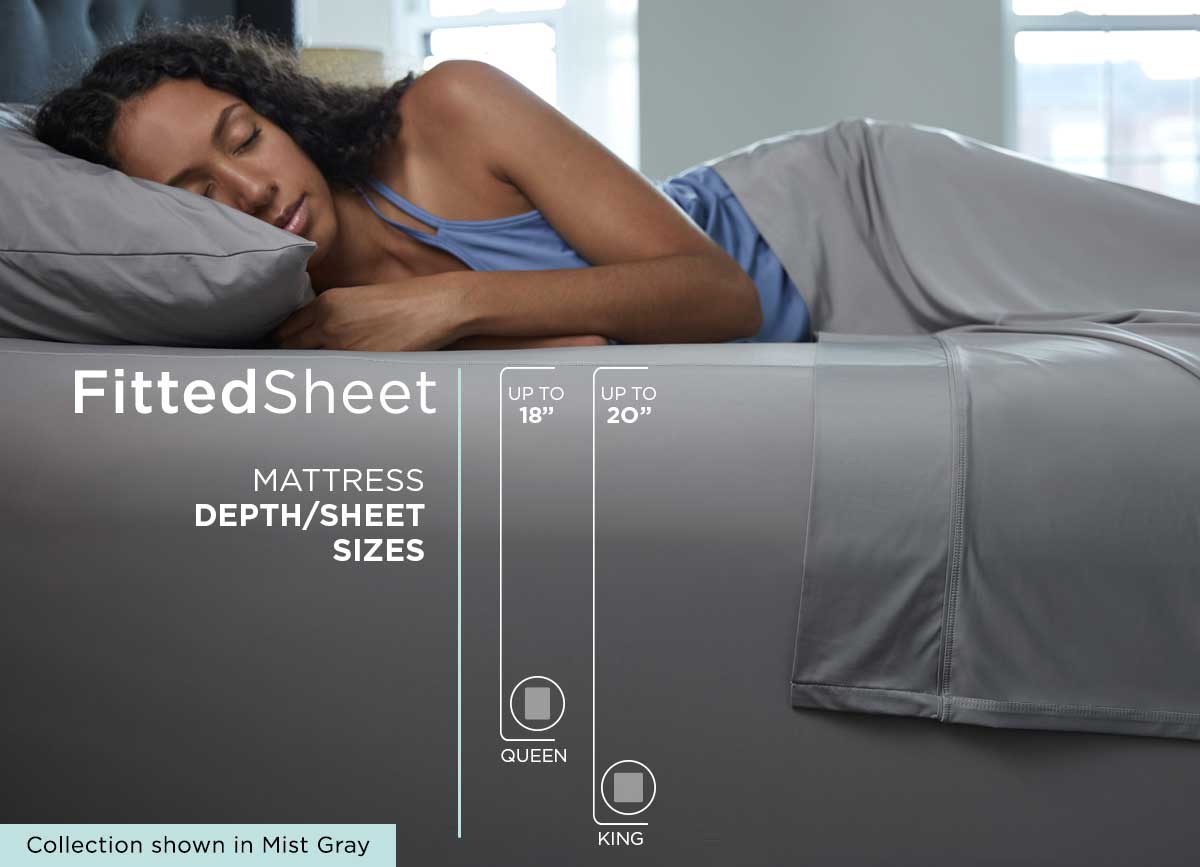 FittedSheet

MATTRESS
DEPTH/SHEET
SIZES

UP TO
18”

QUEEN

UP TO
20”

KING

Collection shown in Mist Gray