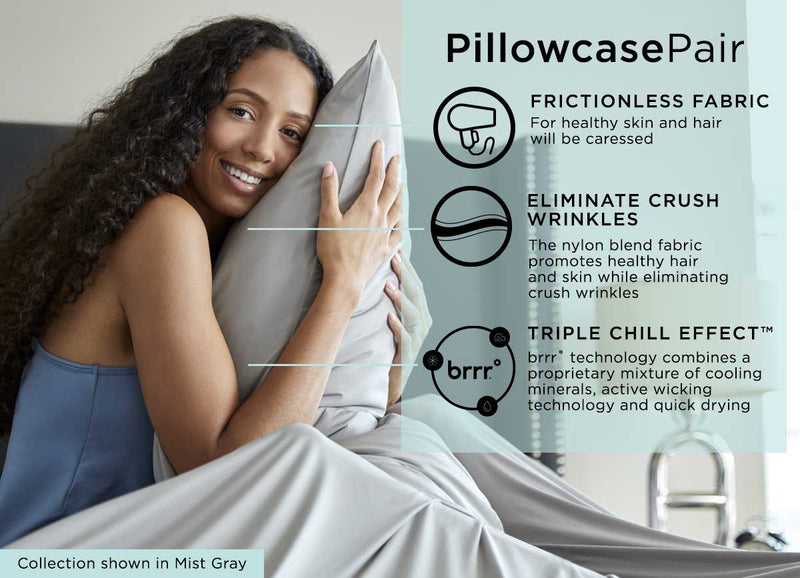 PillowcasePair

FRICTIONLESS FABRIC
For healthy skin and hair will be caressed

ELIMINATE CRUSH WRINKLES
The nylon blend fabric promotes healthy hair and skin while eliminating crush wrinkles

brrr°

TRIPLE CHILL EFFECT™
brrr° technology combines a proprietary mixture of cooling minerals, active wicking technology and quick drying

Collection shown in Mist Gray